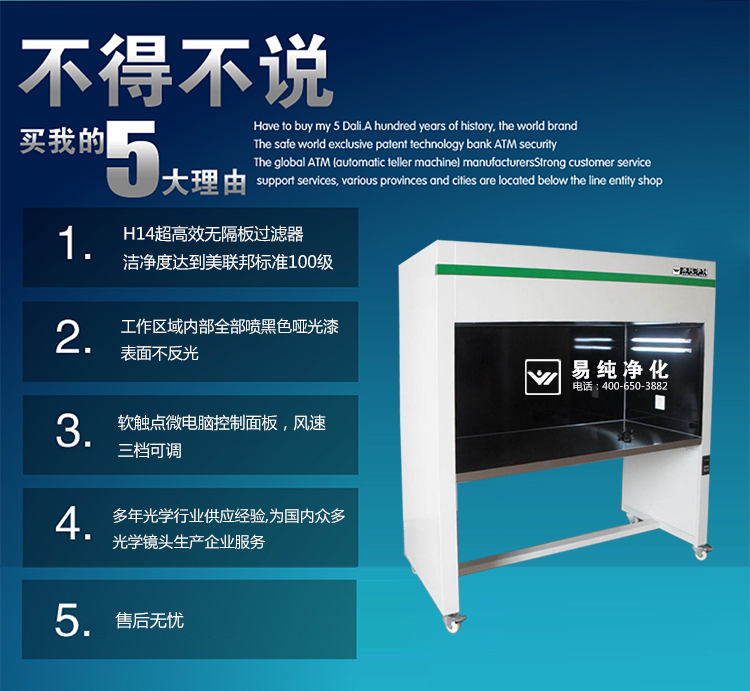 不得不说

买我的5大理由

Have to buy my 5 Dali.A hundred years of history, the world brand
The safe world exclusive patent technology bank ATM security
The global ATM (automatic teller machine) manufacturersStrong customer service
support services, various provinces and cities are located below the line entity shop

1. H14超高效无隔板过滤器
洁净度达到美联邦标准100级

2. 工作区域内部全部喷黑色哑光漆
表面不反光

3. 软触点微电脑控制面板，风速
三档可调

4. 多年光学行业供应经验,为国内众多
光学镜头生产企业服务

5. 售后无忧

易纯净化
电话：400-650-3882